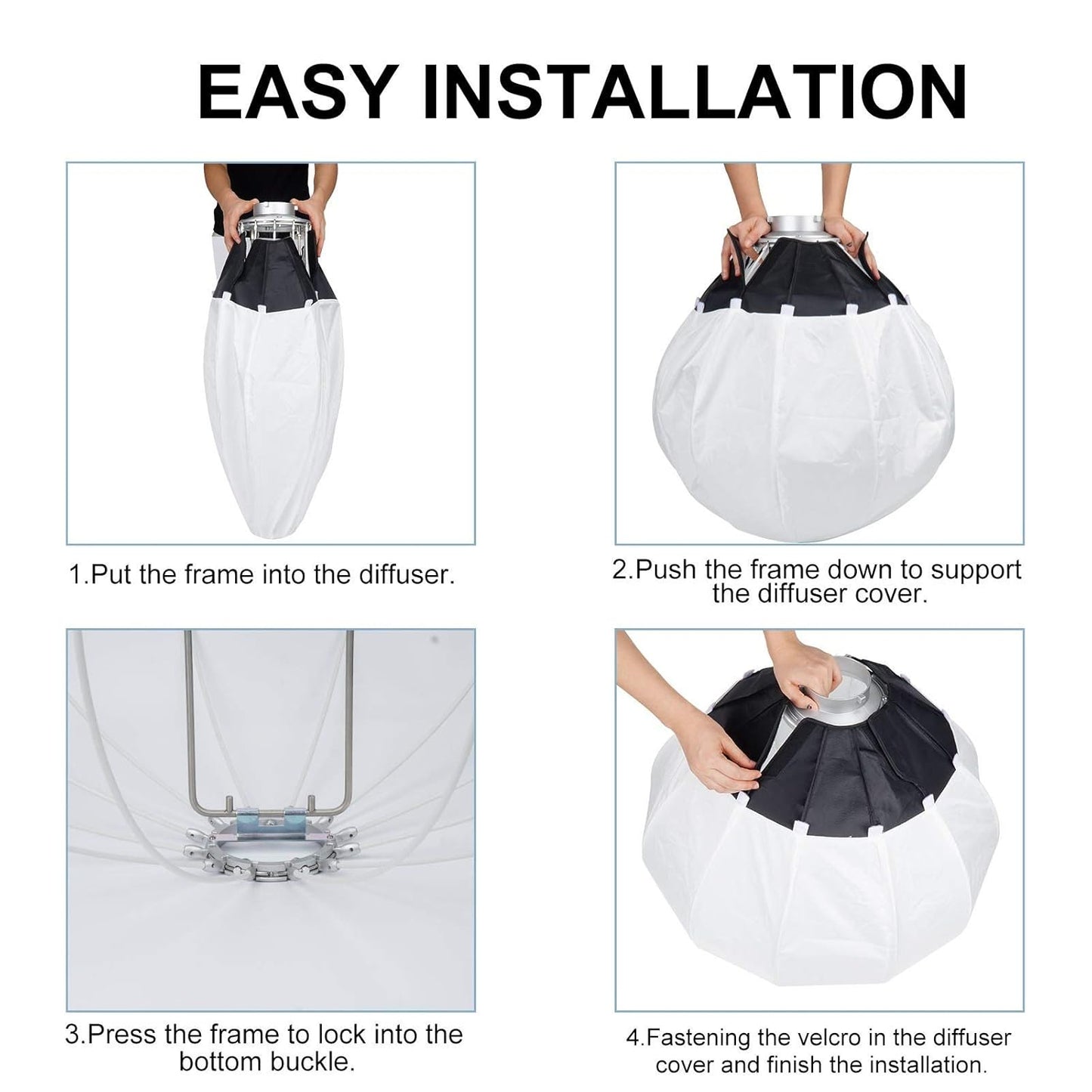 EASY INSTALLATION

1.Put the frame into the diffuser.

2.Push the frame down to support the diffuser cover.

3.Press the frame to lock into the bottom buckle.

4.Fastening the velcro in the diffuser cover and finish the installation.