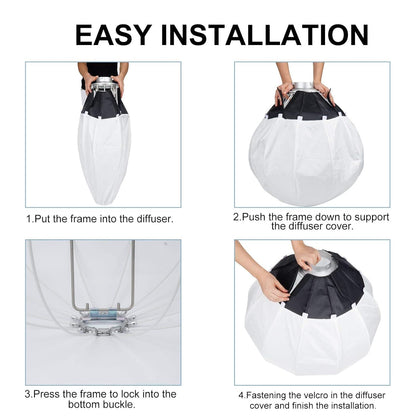 EASY INSTALLATION

1.Put the frame into the diffuser.

2.Push the frame down to support the diffuser cover.

3.Press the frame to lock into the bottom buckle.

4.Fastening the velcro in the diffuser cover and finish the installation.